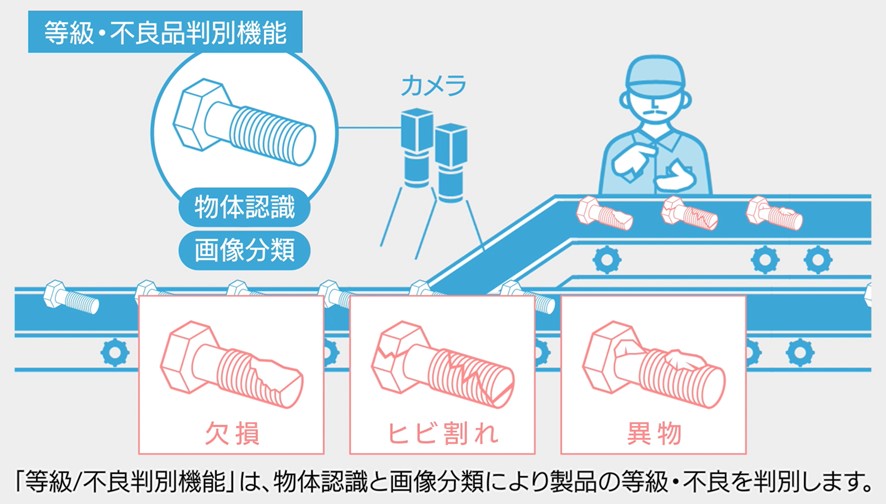 等級・不良品判別機能

カメラ

物体認識

画像分類

欠損

ヒビ割れ

異物

「等級/不良判別機能」は、物体認識と画像分類により製品の等級・不良を判別します。