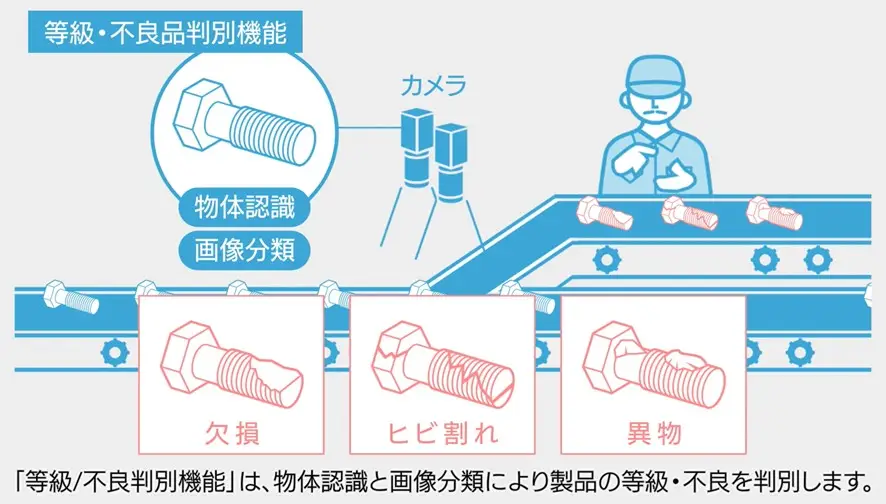 等級・不良品判別機能

カメラ

物体認識

画像分類

欠損

ヒビ割れ

異物

「等級/不良判別機能」は、物体認識と画像分類により製品の等級・不良を判別します。